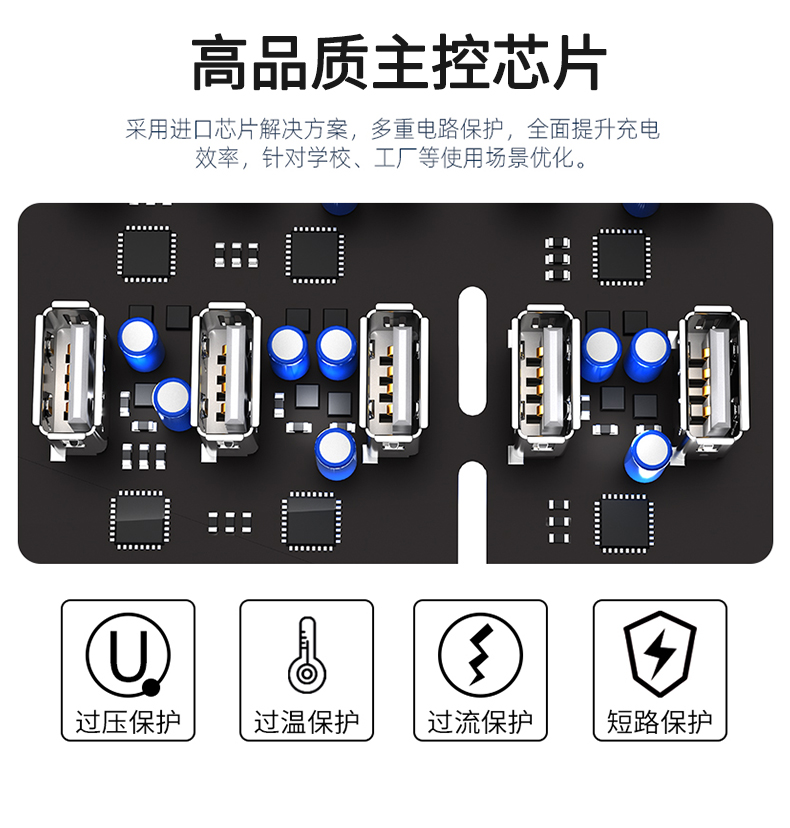 高品质主控芯片

采用进口芯片解决方案，多重电路保护，全面提升充电效率，针对学校、工厂等使用场景优化。

过压保护

过温保护

过流保护

短路保护